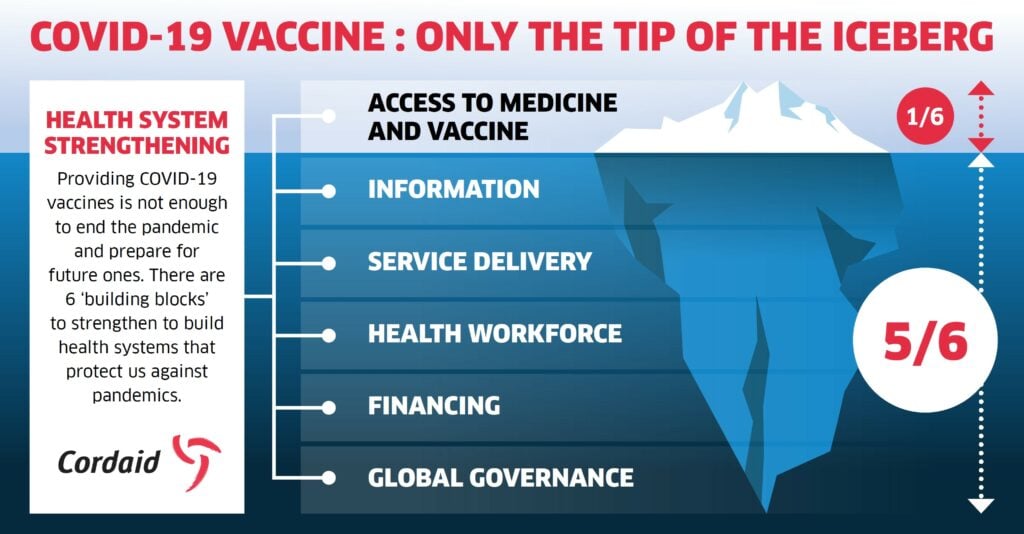 COVID-19 VACCINE : ONLY THE TIP OF THE ICEBERG

HEALTH SYSTEM STRENGTHENING

Providing COVID-19 vaccines is not enough to end the pandemic and prepare for future ones. There are 6 'building blocks' to strengthen to build health systems that protect us against pandemics.

Cordaid

ACCESS TO MEDICINE AND VACCINE

INFORMATION

SERVICE DELIVERY

HEALTH WORKFORCE

FINANCING

GLOBAL GOVERNANCE

1/6

5/6